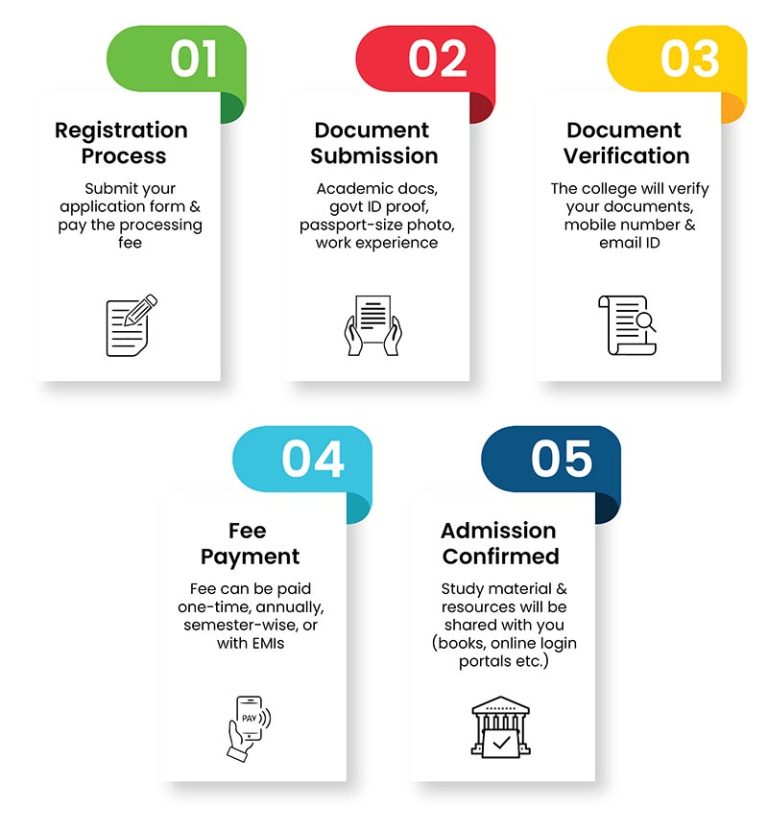 01

Registration Process

Submit your application form & pay the processing fee

02

Document Submission

Academic docs, govt ID proof, passport-size photo, work experience

03

Document Verification

The college will verify your documents, mobile number & email ID

04

Fee Payment

Fee can be paid one-time, annually, semester-wise, or with EMIs

PAY

05

Admission Confirmed

Study material & resources will be shared with you (books, online login portals etc.)